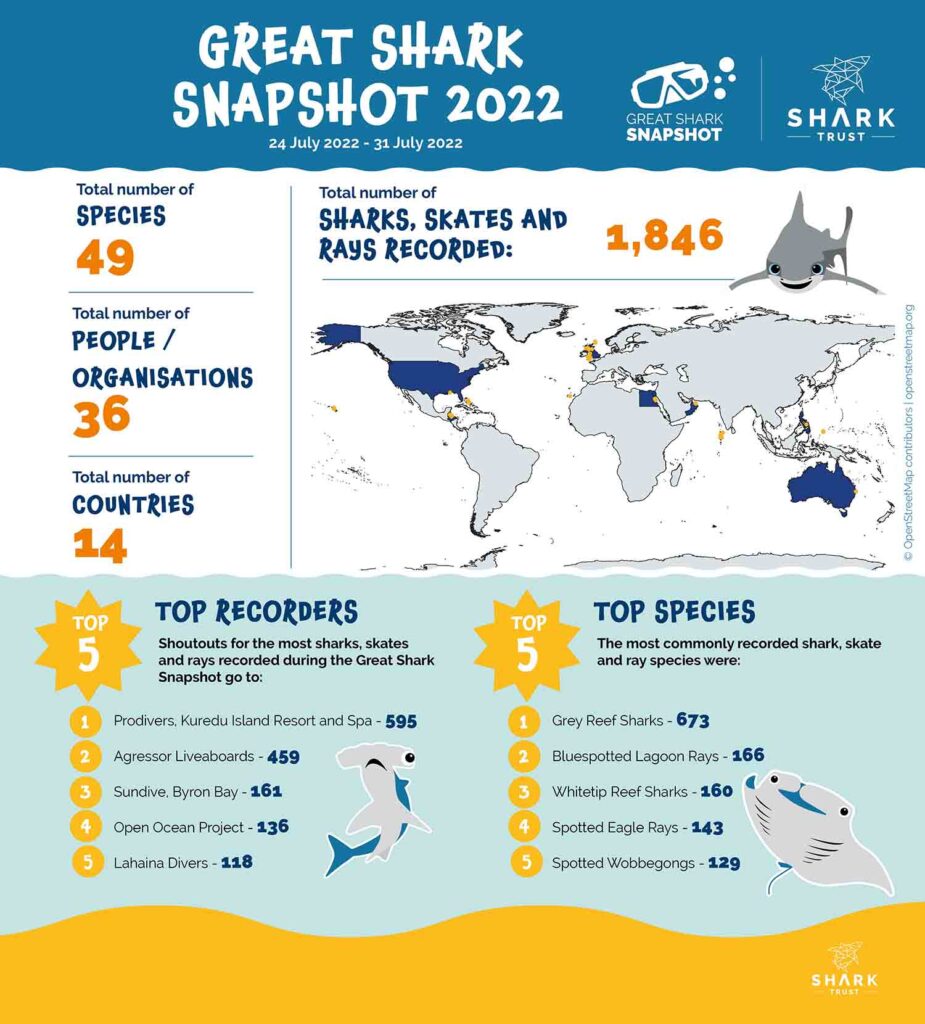 GREAT SHARK SNAPSHOT 2022

24 July 2022 - 31 July 2022

GREAT SHARK SNAPSHOT

SHARK TRUST

Total number of SPECIES 49

Total number of PEOPLE / ORGANISATIONS 36

Total number of COUNTRIES 14

Total number of SHARKS, SKATES AND RAYS RECORDED: 1,846

© OpenStreetMap contributors | openstreetmap.org

TOP 5

TOP RECORDERS

Shoutouts for the most sharks, skates and rays recorded during the Great Shark Snapshot go to:

1 Prodivers, Kuredu Island Resort and Spa - 595

2 Agressor Liveaboards - 459

3 Sundive, Byron Bay - 161

4 Open Ocean Project - 136

5 Lahaina Divers - 118

TOP 5

TOP SPECIES

The most commonly recorded shark, skate and ray species were:

1 Grey Reef Sharks - 673

2 Bluespotted Lagoon Rays - 166

3 Whitetip Reef Sharks - 160

4 Spotted Eagle Rays - 143

5 Spotted Wobbegongs - 129

SHARK TRUST